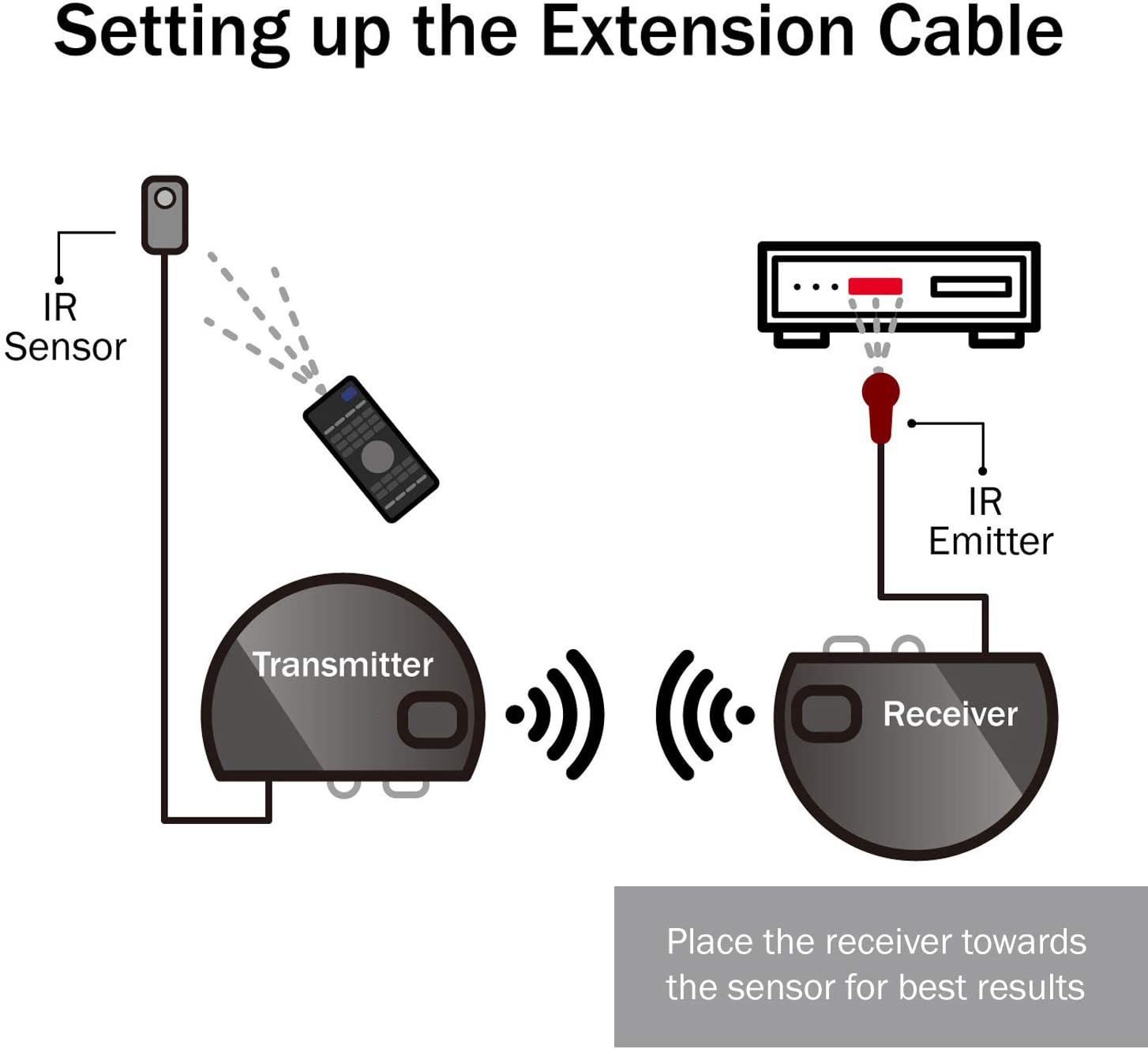 Setting up the Extension Cable

IR
Sensor

IR
Emitter

Transmitter

Receiver

Place the receiver towards the sensor for best results