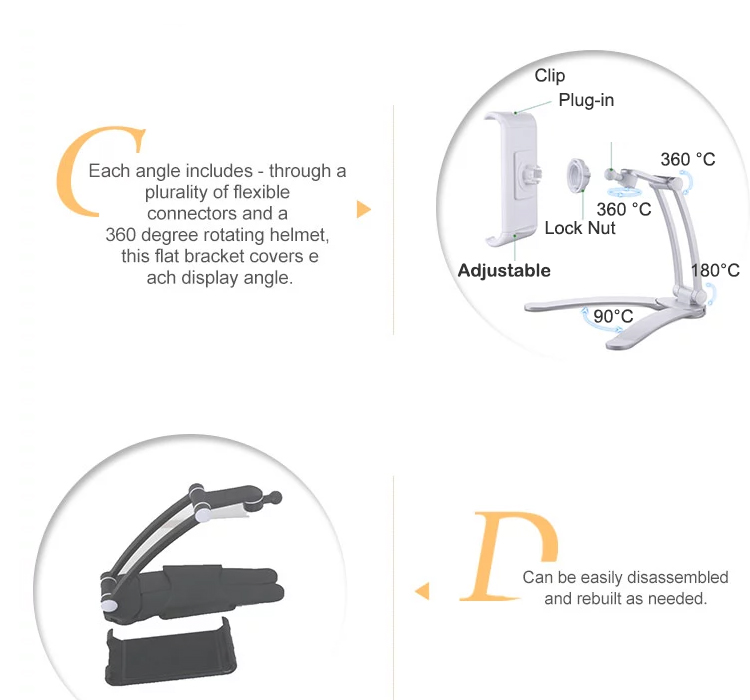 C

Each angle includes - through a plurality of flexible connectors and a 360 degree rotating helmet, this flat bracket covers e ach display angle.

Clip

Plug-in

360 °C

360 °C

Lock Nut

Adjustable

180°C

90°C

D

Can be easily disassembled and rebuilt as needed.