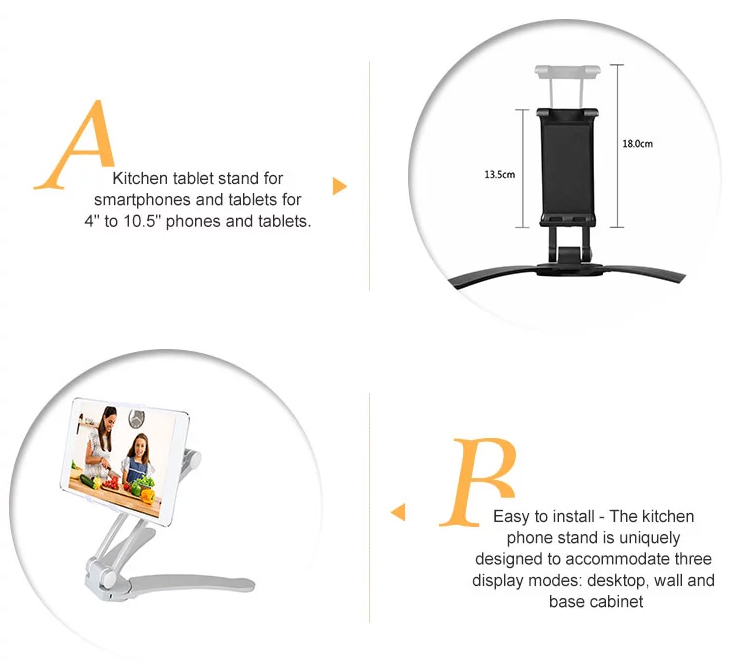 A

Kitchen tablet stand for smartphones and tablets for 4" to 10.5" phones and tablets.

13.5cm

18.0cm

R

Easy to install - The kitchen phone stand is uniquely designed to accommodate three display modes: desktop, wall and base cabinet