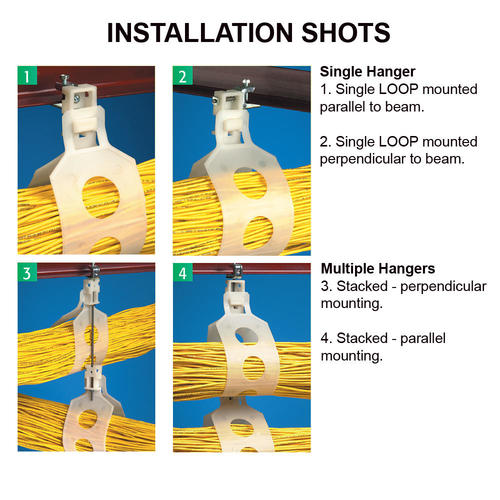 INSTALLATION SHOTS

1

2

Single Hanger
1. Single LOOP mounted parallel to beam.

2. Single LOOP mounted perpendicular to beam.

3

4

Multiple Hangers
3. Stacked - perpendicular mounting.

4. Stacked - parallel mounting.