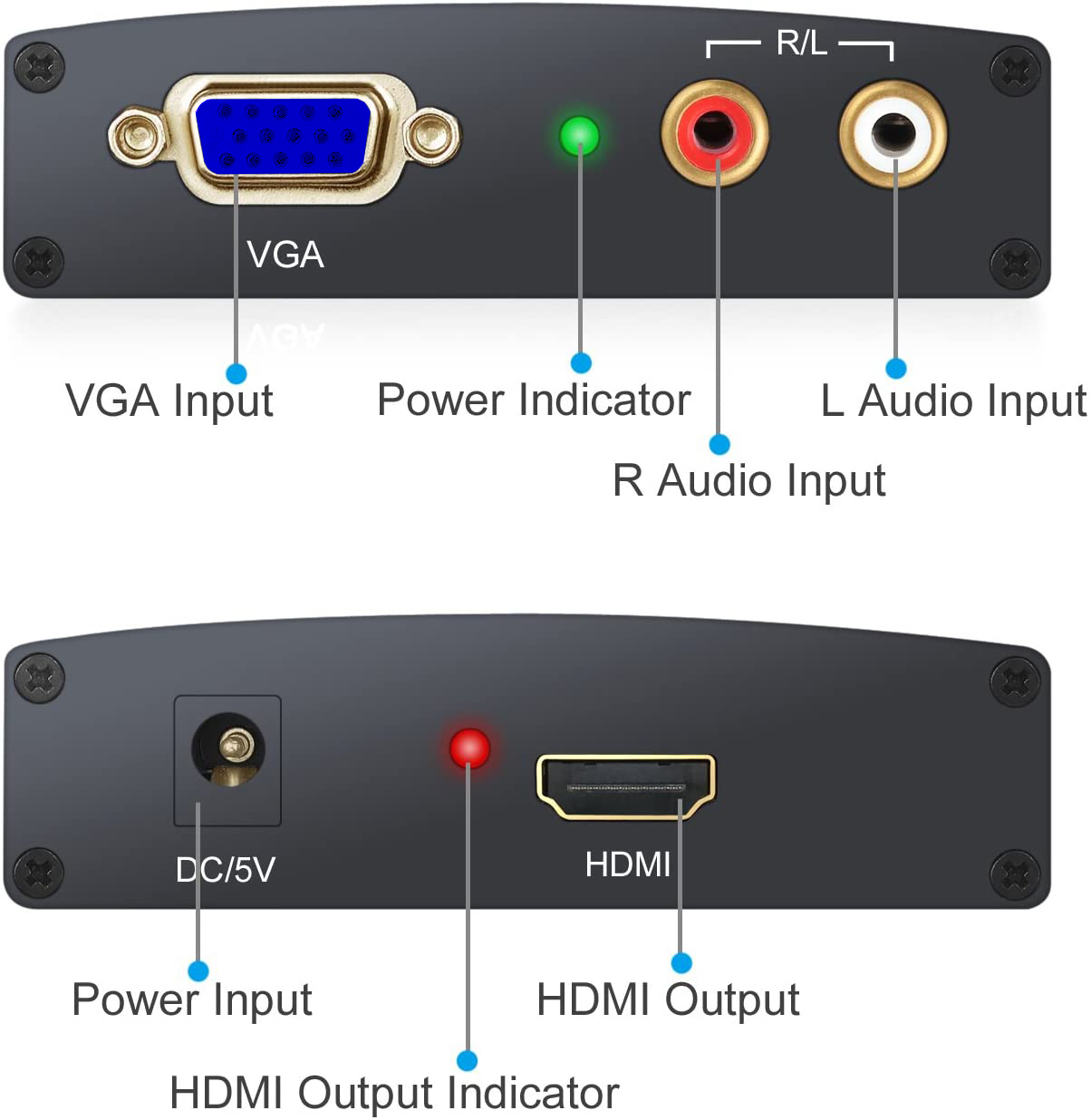 R/L

VGA

VGA Input

Power Indicator

L Audio Input

R Audio Input

DC/5V

HDMI

Power Input

HDMI Output

HDMI Output Indicator